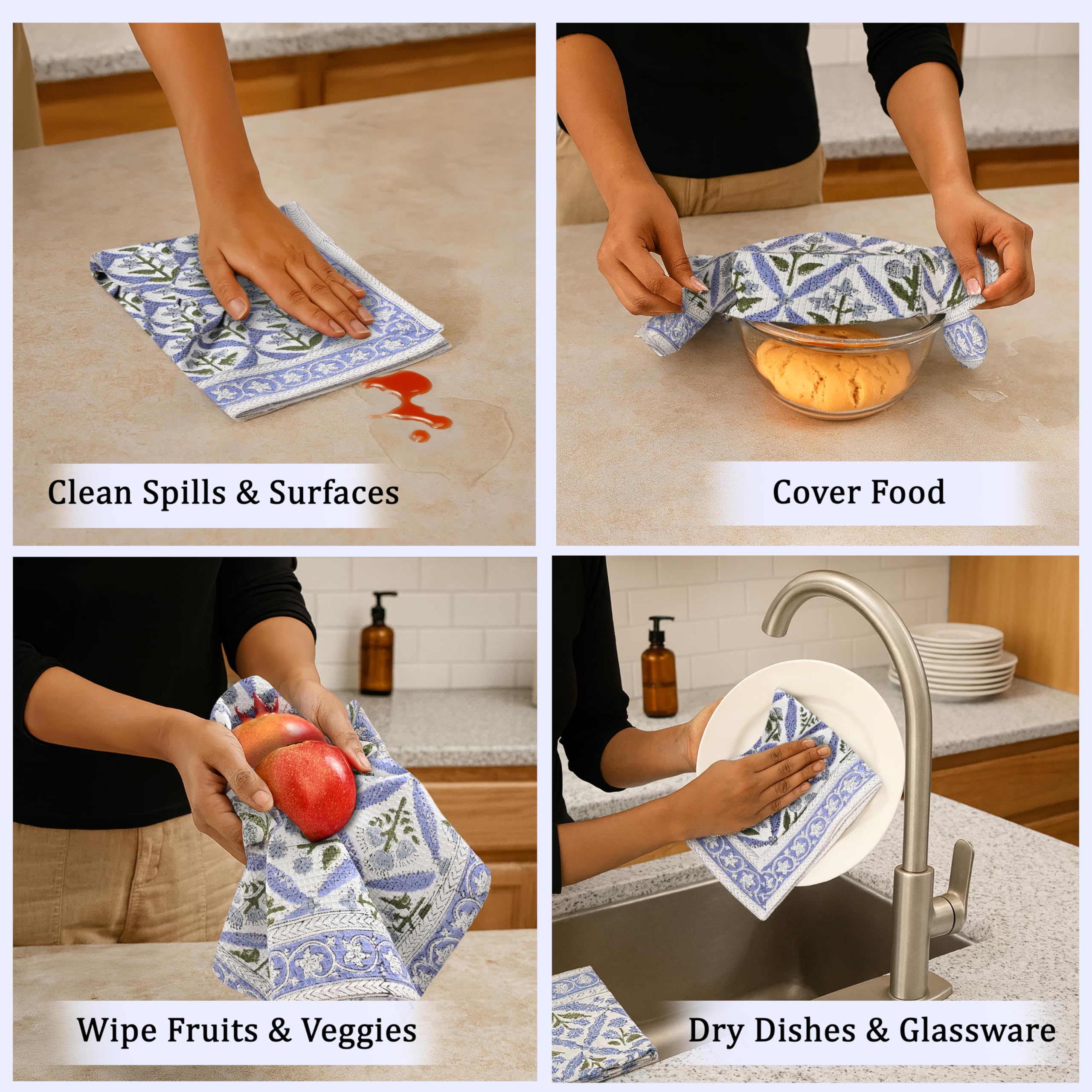 Clean Spills & Surfaces

Cover Food

Wipe Fruits & Veggies

Dry Dishes & Glassware